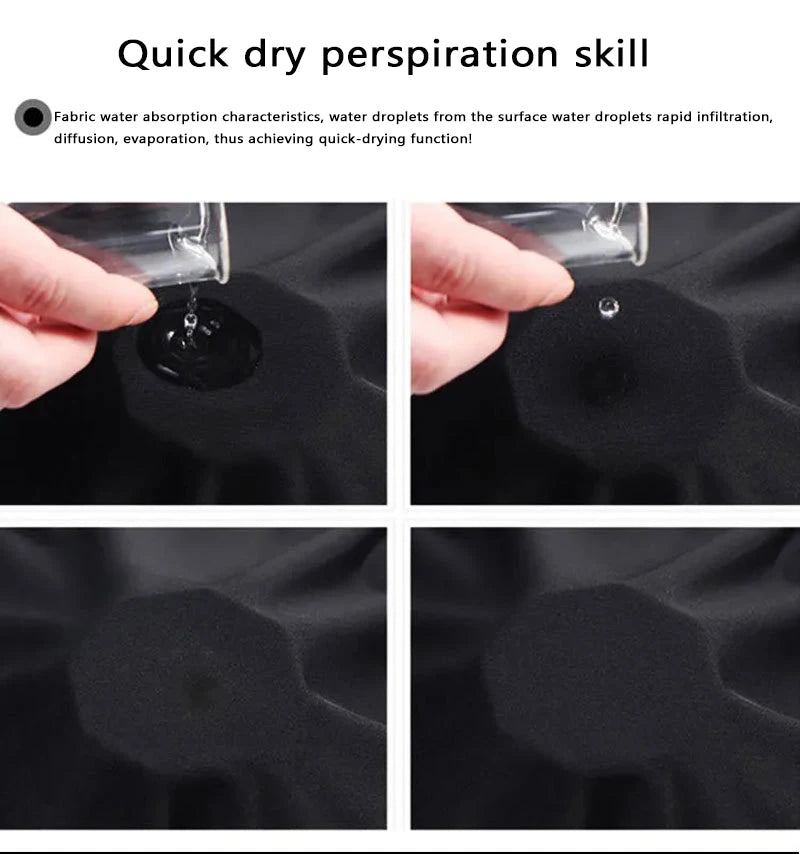 Quick dry perspiration skill

Fabric water absorption characteristics, water droplets from the surface water droplets rapid infiltration, diffusion, evaporation, thus achieving quick-drying function!